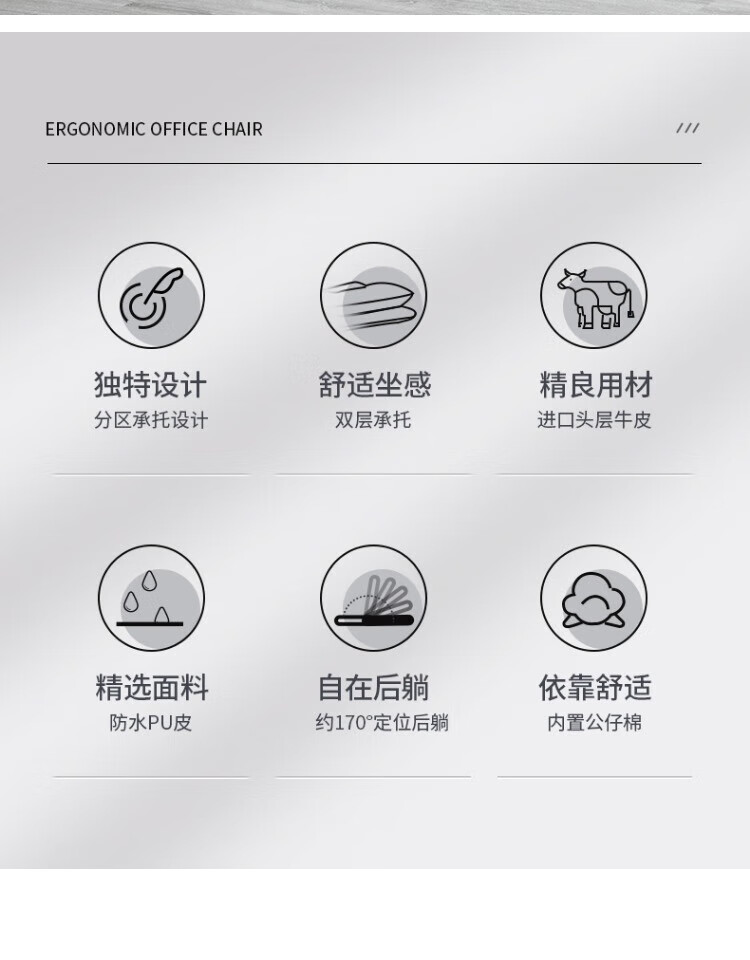 ERGONOMIC OFFICE CHAIR

///

独特设计
分区承托设计

舒适坐感
双层承托

精良用材
进口头层牛皮

精选面料
防水PU皮

自在后躺
约170°定位后躺

依靠舒适
内置公仔棉