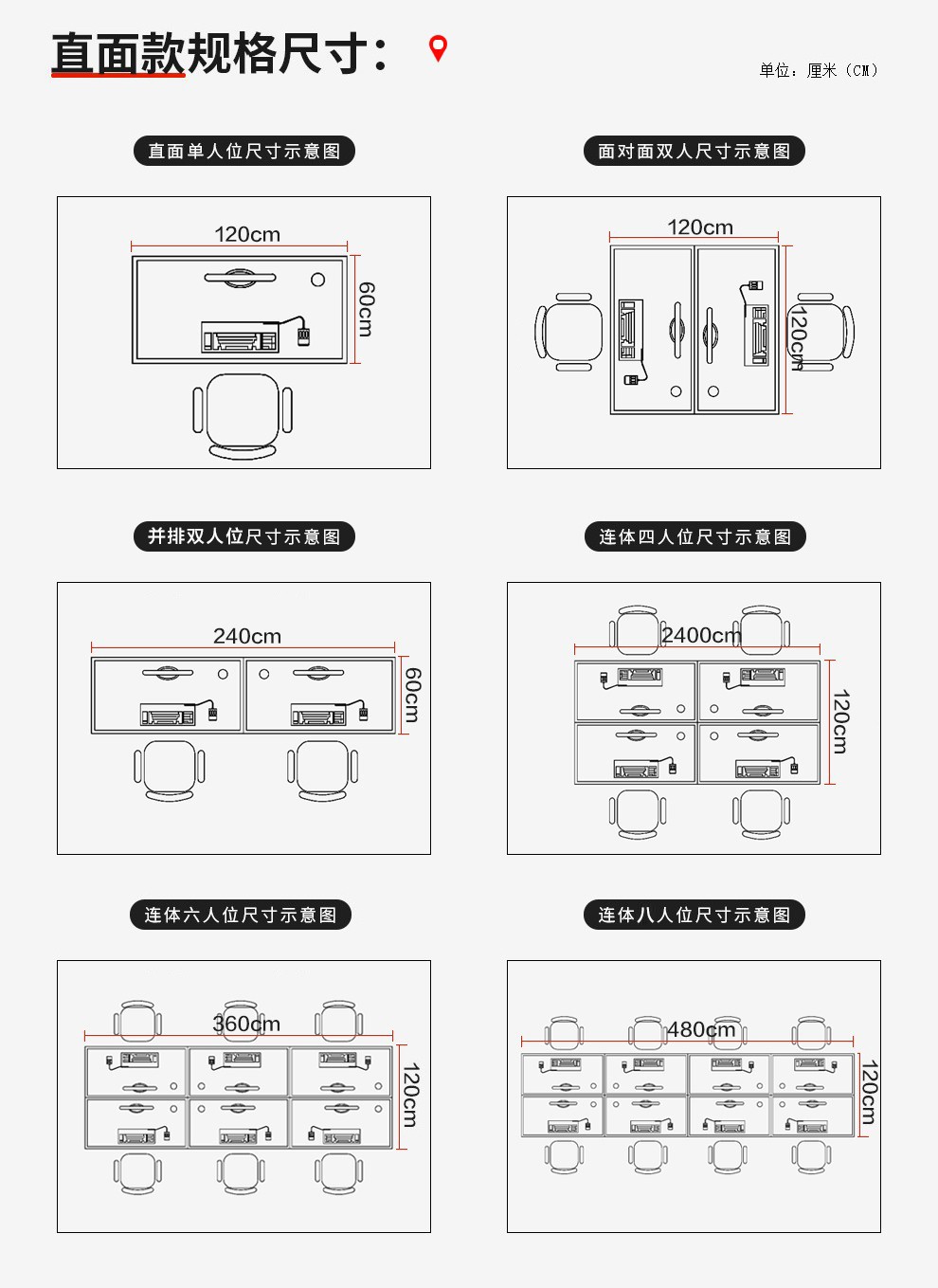 直面款规格尺寸：

单位：厘米（CM）

直面单人位尺寸示意图

120cm

60cm

面对面双人尺寸示意图

120cm

120cm

并排双人位尺寸示意图

240cm

60cm

连体四人位尺寸示意图

2400cm

120cm

连体六人位尺寸示意图

360cm

120cm

连体八人位尺寸示意图

480cm

120cm