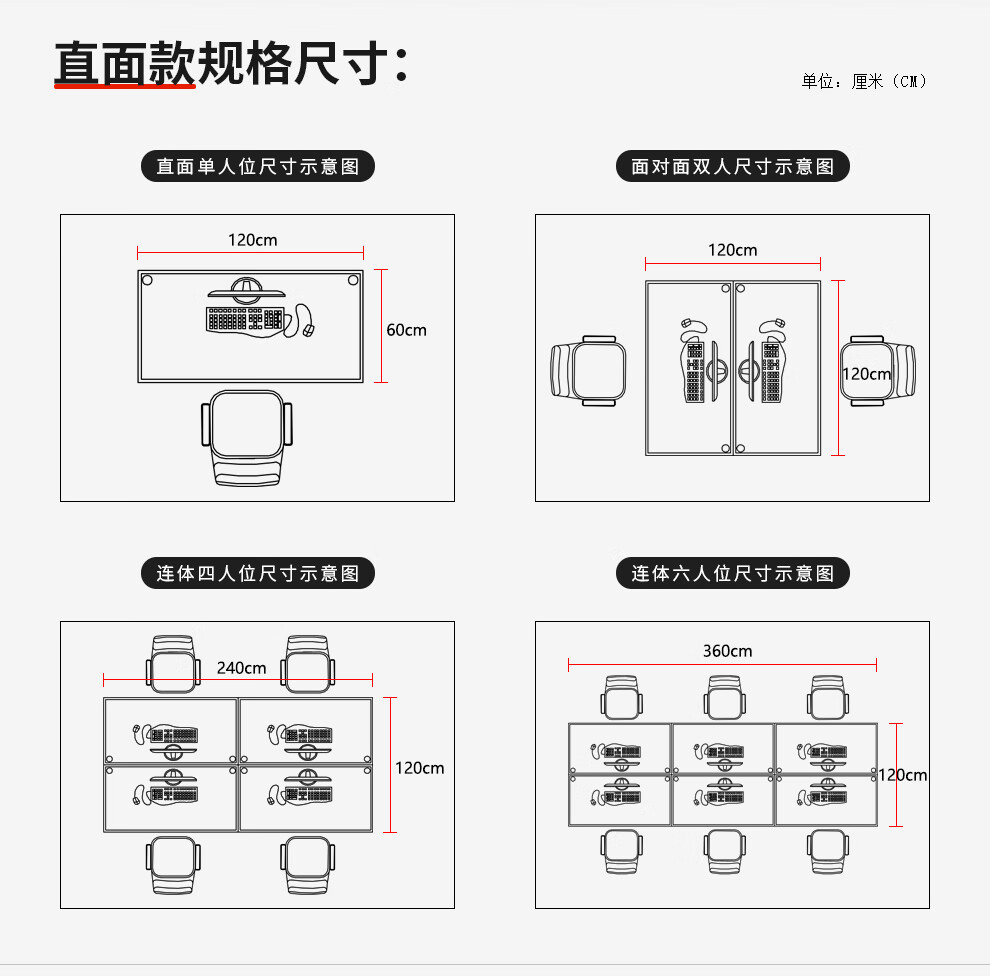 直面款规格尺寸：

单位：厘米（CM）

直面单人位尺寸示意图

120cm

60cm

面对面双人尺寸示意图

120cm

120cm

连体四人位尺寸示意图

240cm

120cm

连体六人位尺寸示意图

360cm

120cm